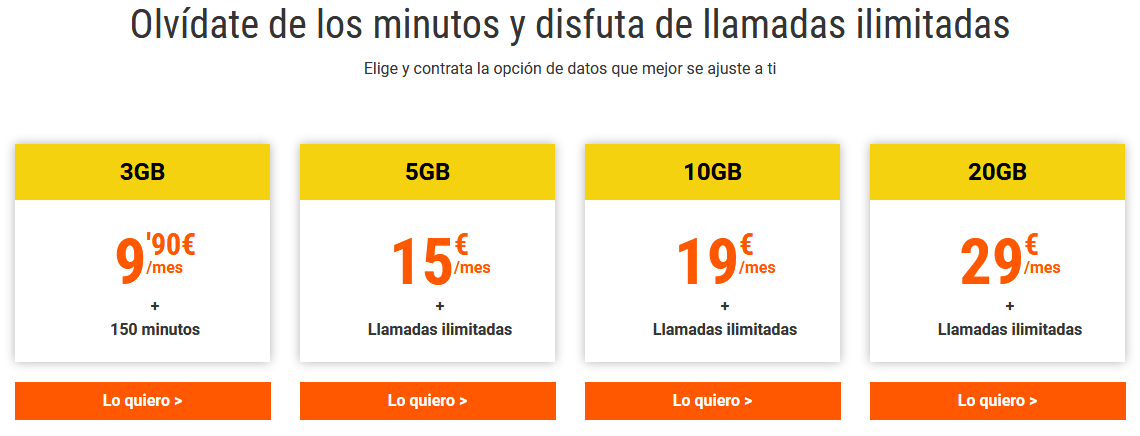 Olvídate de los minutos y disfuta de llamadas ilimitadas

Elige y contrata la opción de datos que mejor se ajuste a ti

3GB

9'90€ /mes

+

150 minutos

Lo quiero >

5GB

15€ /mes

+

Llamadas ilimitadas

Lo quiero >

10GB

19€ /mes

+

Llamadas ilimitadas

Lo quiero >

20GB

29€ /mes

+

Llamadas ilimitadas

Lo quiero >